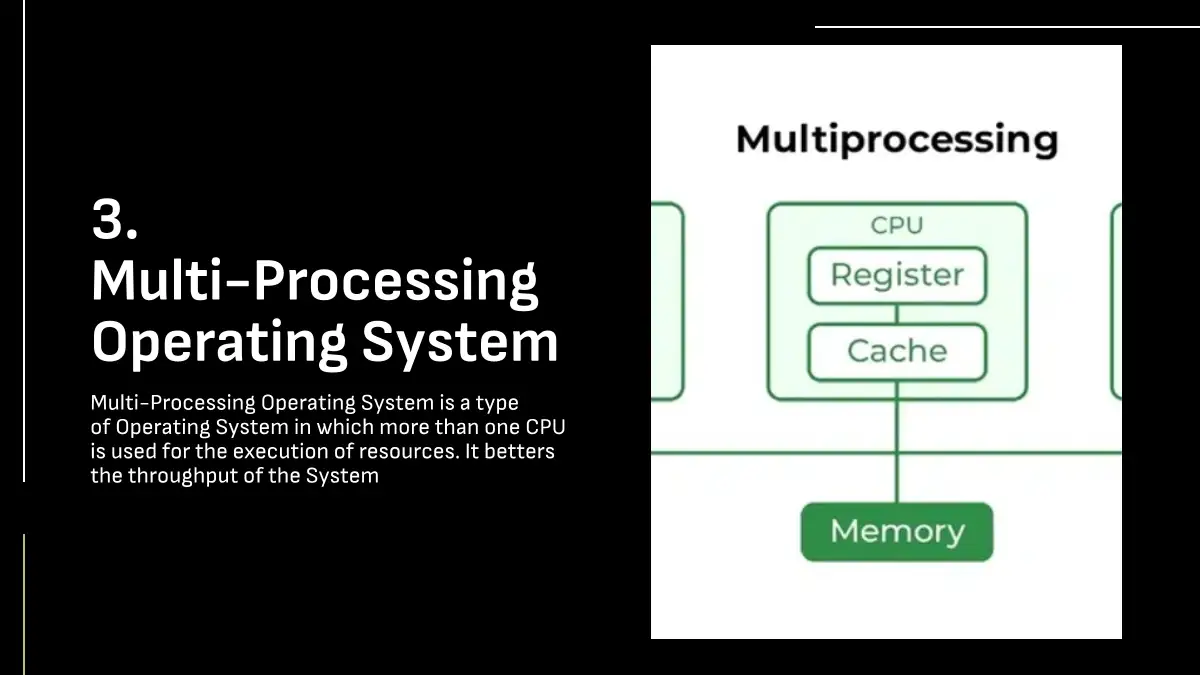 3.
Multi-Processing Operating System

Multi-Processing Operating System is a type of Operating System in which more than one CPU is used for the execution of resources. It betters the throughput of the System

Multiprocessing

CPU

Register

Cache

Memory