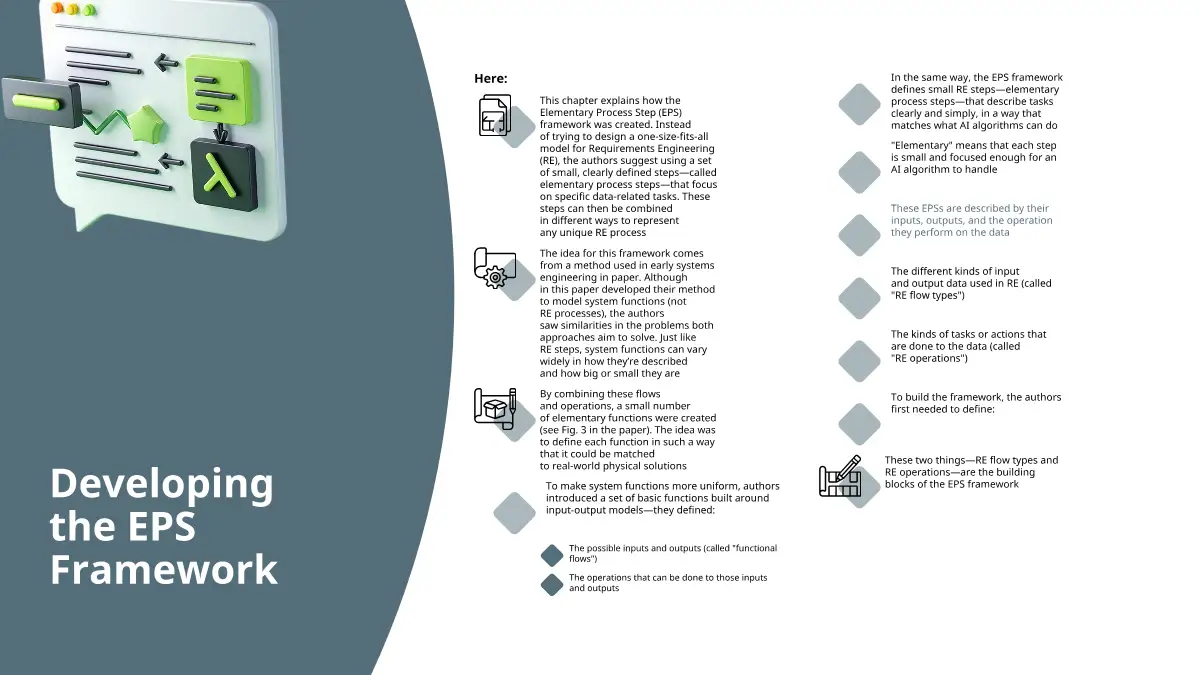 Developing the EPS Framework

Here:

This chapter explains how the Elementary Process Step (EPS) framework was created. Instead of trying to design a one-size-fits-all model for Requirements Engineering (RE), the authors suggest using a set of small, clearly defined steps—called elementary process steps—that focus on specific data-related tasks. These steps can then be combined in different ways to represent any unique RE process

The idea for this framework comes from a method used in early systems engineering in paper. Although in this paper developed their method to model system functions (not RE processes), the authors saw similarities in the problems both approaches aim to solve. Just like RE steps, system functions can vary widely in how they're described and how big or small they are

By combining these flows and operations, a small number of elementary functions were created (see Fig. 3 in the paper). The idea was to define each function in such a way that it could be matched to real-world physical solutions

To make system functions more uniform, authors introduced a set of basic functions built around input-output models—they defined:

The possible inputs and outputs (called "functional flows")

The operations that can be done to those inputs and outputs

In the same way, the EPS framework defines small RE steps—elementary process steps—that describe tasks clearly and simply, in a way that matches what AI algorithms can do

"Elementary" means that each step is small and focused enough for an AI algorithm to handle

These EPSs are described by their inputs, outputs, and the operation they perform on the data

The different kinds of input and output data used in RE (called "RE flow types")

The kinds of tasks or actions that are done to the data (called "RE operations")

To build the framework, the authors first needed to define:

These two things—RE flow types and RE operations—are the building blocks of the EPS framework