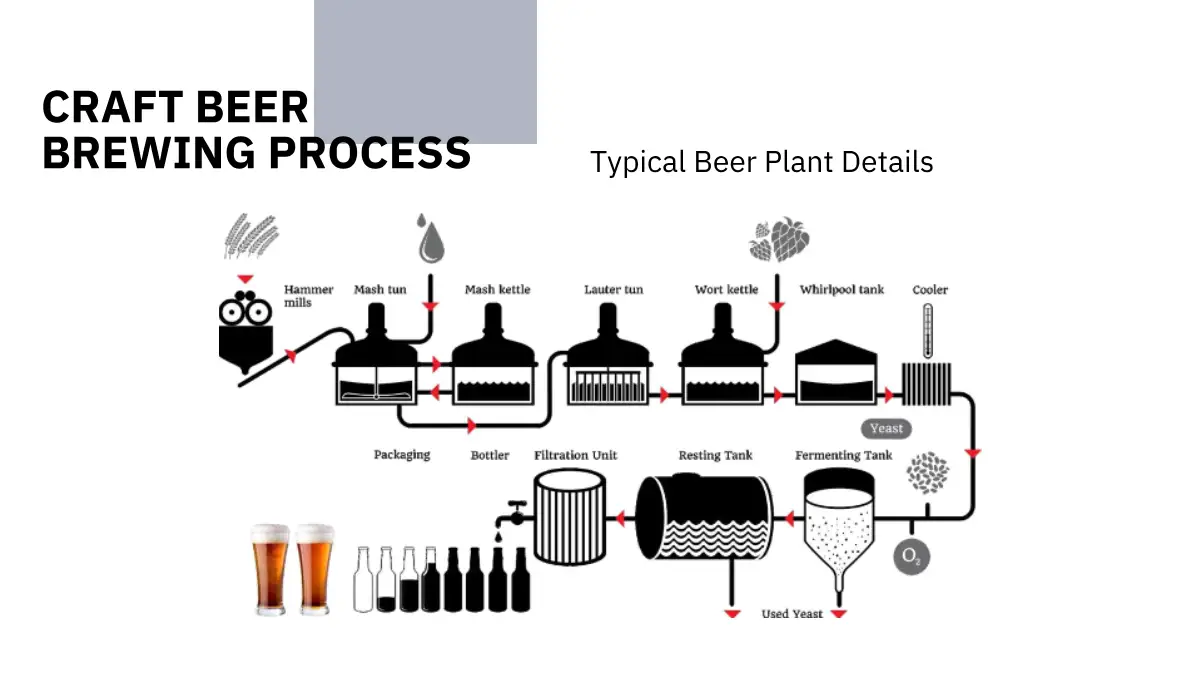 CRAFT BEER BREWING PROCESS

Typical Beer Plant Details

Hammer mills

Mash tun

Mash kettle

Lauter tun

Wort kettle

Whirlpool tank

Cooler

Yeast

Packaging

Bottler

Filtration Unit

Resting Tank

Fermenting Tank

$O_2$

Used Yeast