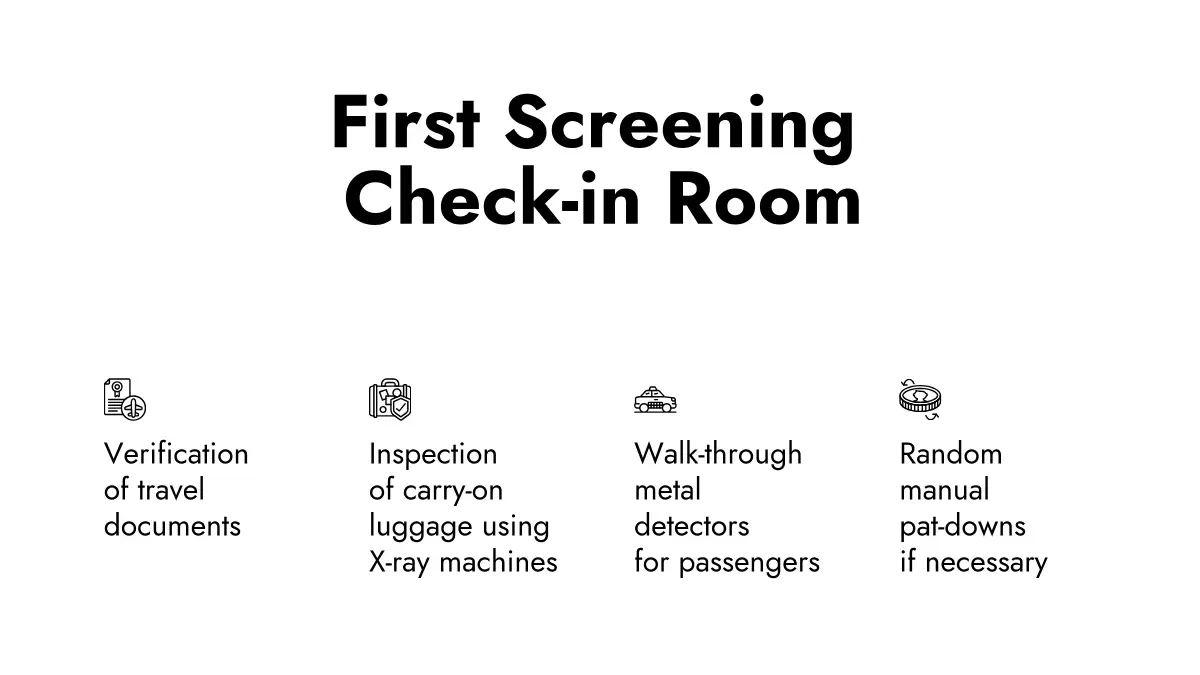 First Screening
Check-in Room

Verification of travel documents

Inspection of carry-on luggage using X-ray machines

Walk-through metal detectors for passengers

Random manual pat-downs if necessary