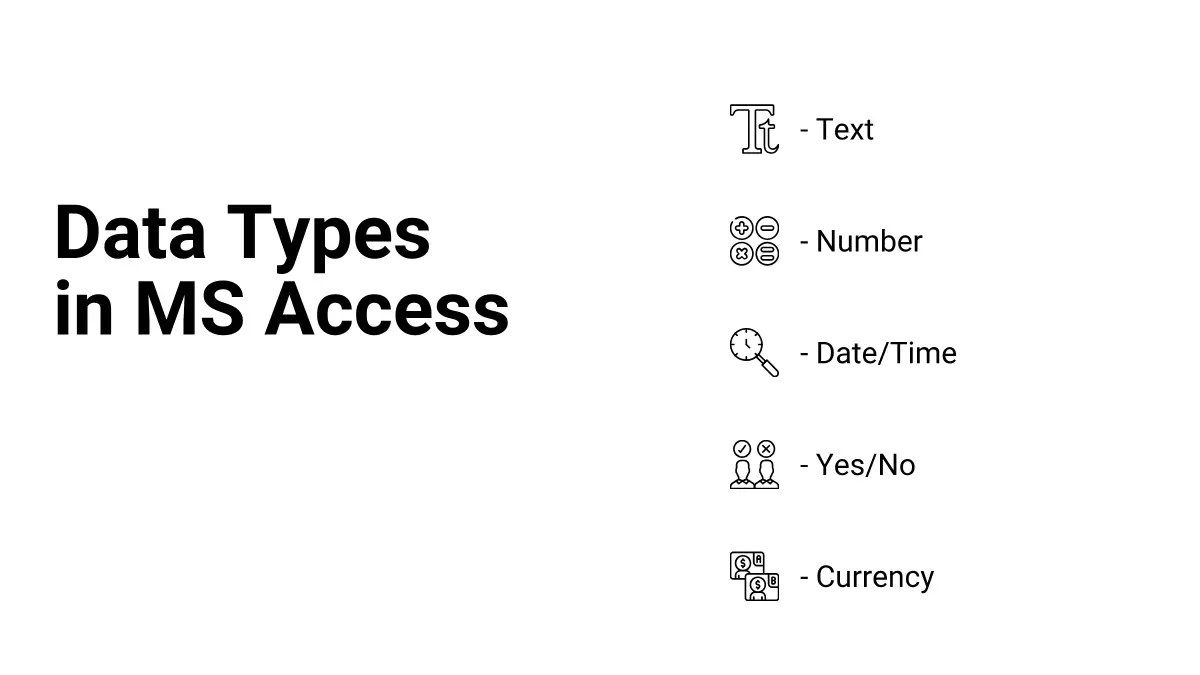 Data Types in MS Access

- Text

- Number

- Date/Time

- Yes/No

- Currency